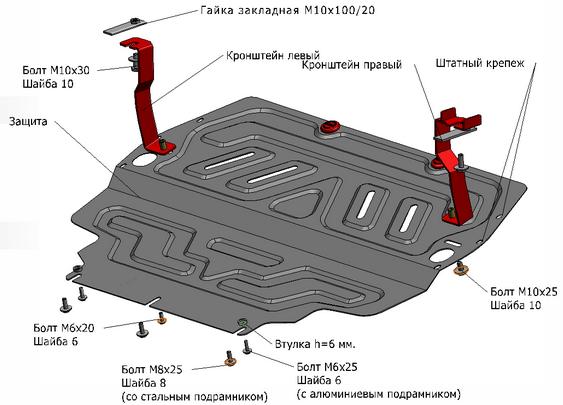 Гайка закладная М10х100/20

Болт М10х30
Шайба 10

Кронштейн левый

Кронштейн правый

Штатный крепеж

Защита

Болт М10х25
Шайба 10

Болт М6х20
Шайба 6

Втулка h=6 мм.

Болт М8х25
Шайба 8
(со стальным подрамником)

Болт М6х25
Шайба 6
(с алюминиевым подрамником)